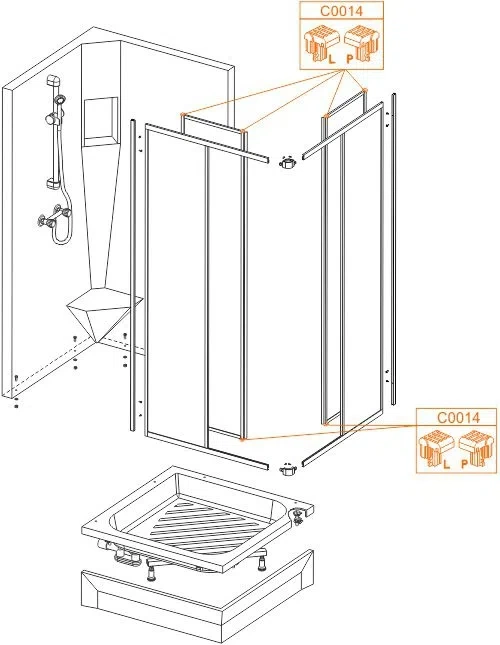 C0014

L P

C0014

L P