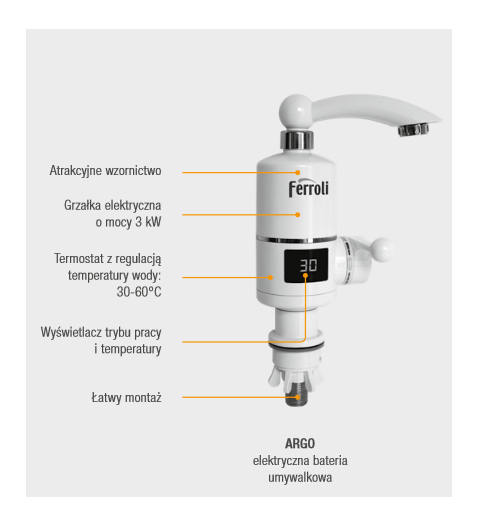 Atrakcyjne wzornictwo

Ferroli

Grzałka elektryczna o mocy 3 kW

Termostat z regulacją temperatury wody: 30-60°C

30

Wyświetlacz trybu pracy i temperatury

Łatwy montaż

ARGO
elektryczna bateria umywalkowa