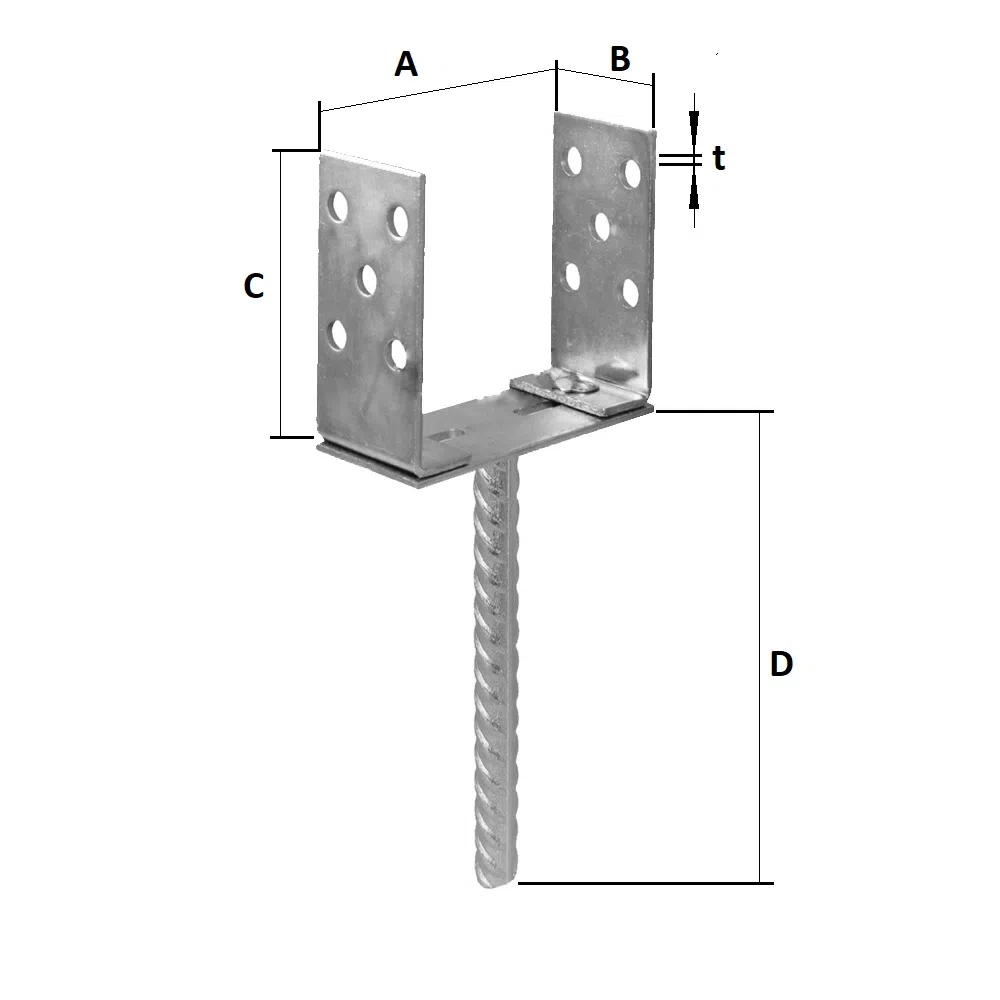 A
B
t
C
D