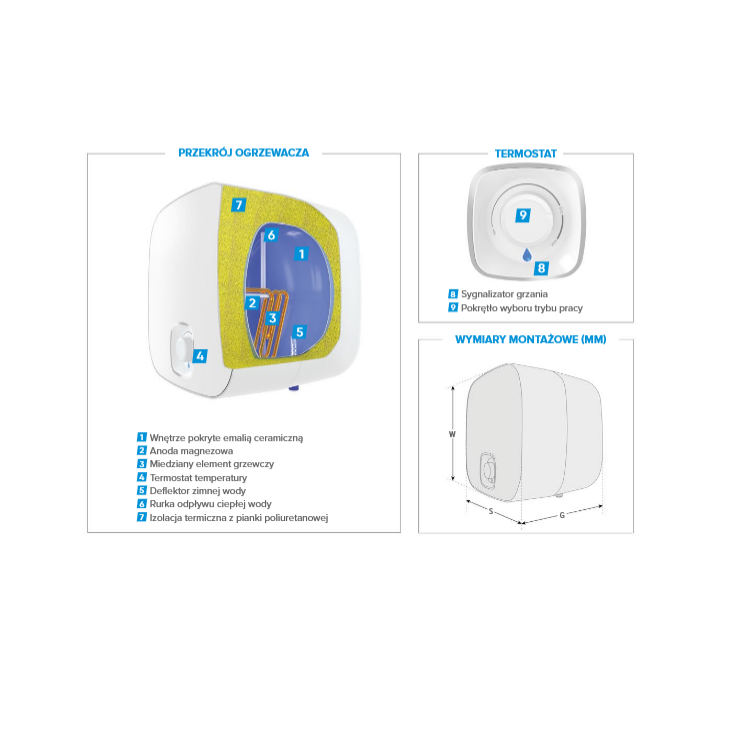 PRZEKRÓJ OGRZEWACZA

7
6
1
2
3
5
4

1 Wnętrze pokryte emalią ceramiczną
2 Anoda magnezowa
3 Miedziany element grzewczy
4 Termostat temperatury
5 Deflektor zimnej wody
6 Rurka odpływu ciepłej wody
7 Izolacja termiczna z pianki poliuretanowej

TERMOSTAT

9
8

8 Sygnalizator grzania
9 Pokrętło wyboru trybu pracy

WYMIARY MONTAŻOWE (MM)

W
S
G