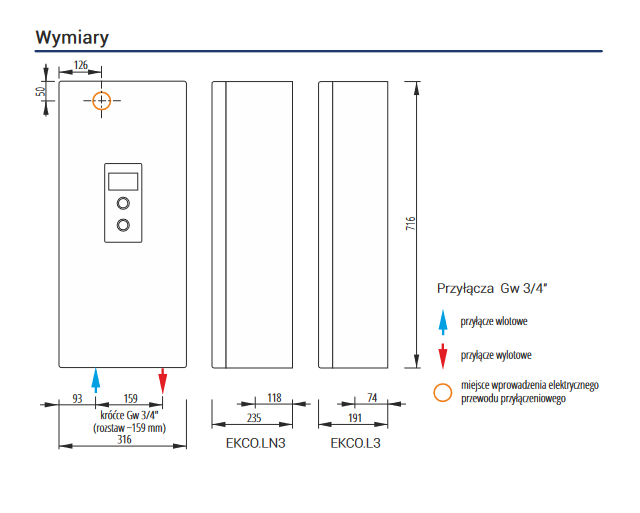 Wymiary

126

50

716

93

159

króćce Gw 3/4"
(rozstaw ~159 mm)

316

118

235

EKCO.LN3

74

191

EKCO.L3

Przyłącza Gw 3/4"

przyłącze wlotowe

przyłącze wylotowe

miejsce wprowadzenia elektrycznego przewodu przyłączeniowego