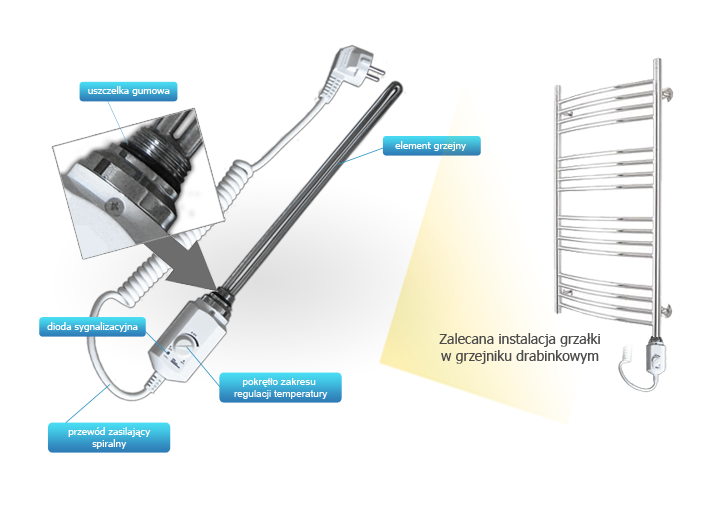 uszczelka gumowa

element grzejny

dioda sygnalizacyjna

pokrętło zakresu regulacji temperatury

przewód zasilający spiralny

Zalecana instalacja grzałki w grzejniku drabinkowym